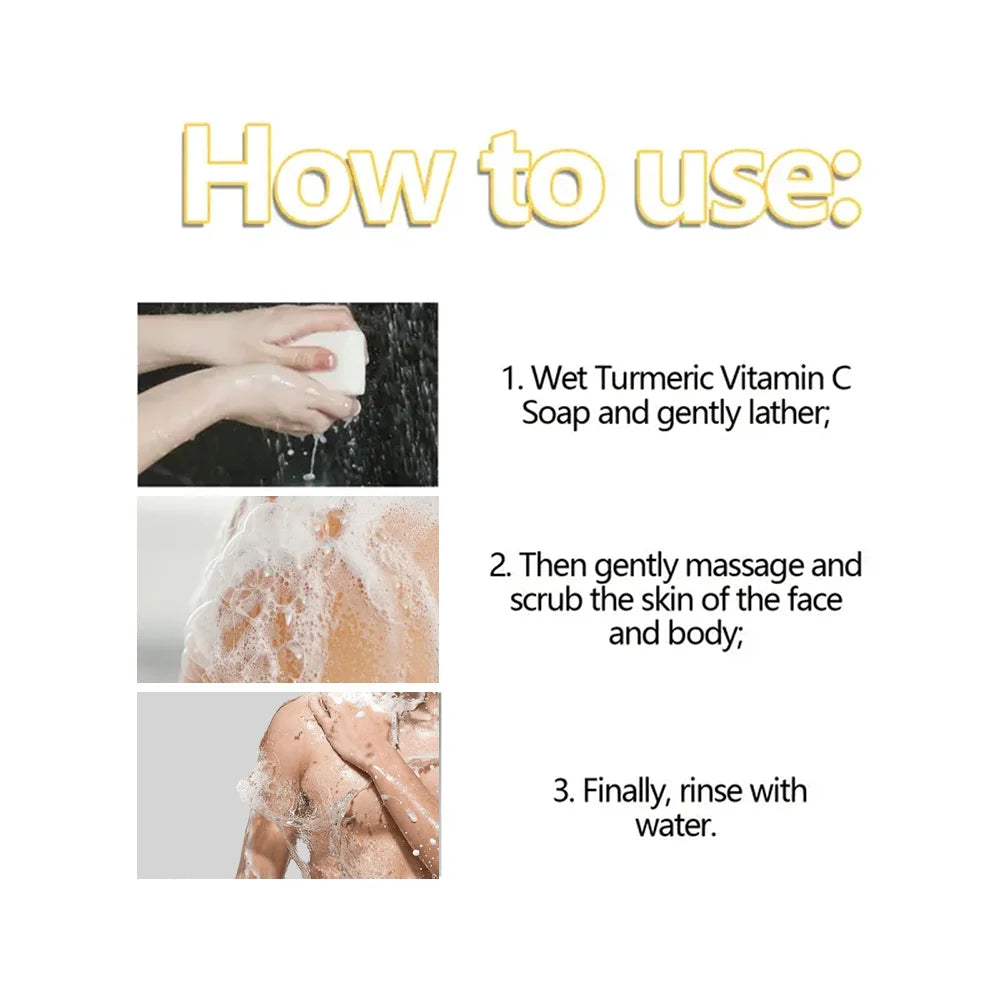 How to use:

1. Wet Turmeric Vitamin C Soap and gently lather;

2. Then gently massage and scrub the skin of the face and body;

3. Finally, rinse with water.